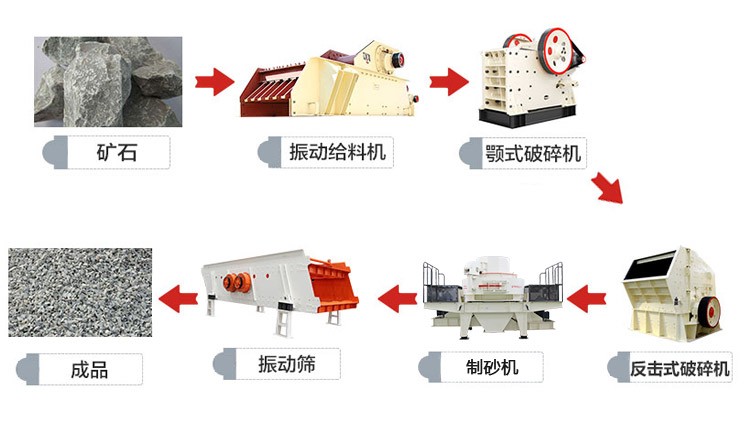 矿石

振动给料机

颚式破碎机

反击式破碎机

制砂机

振动筛

成品